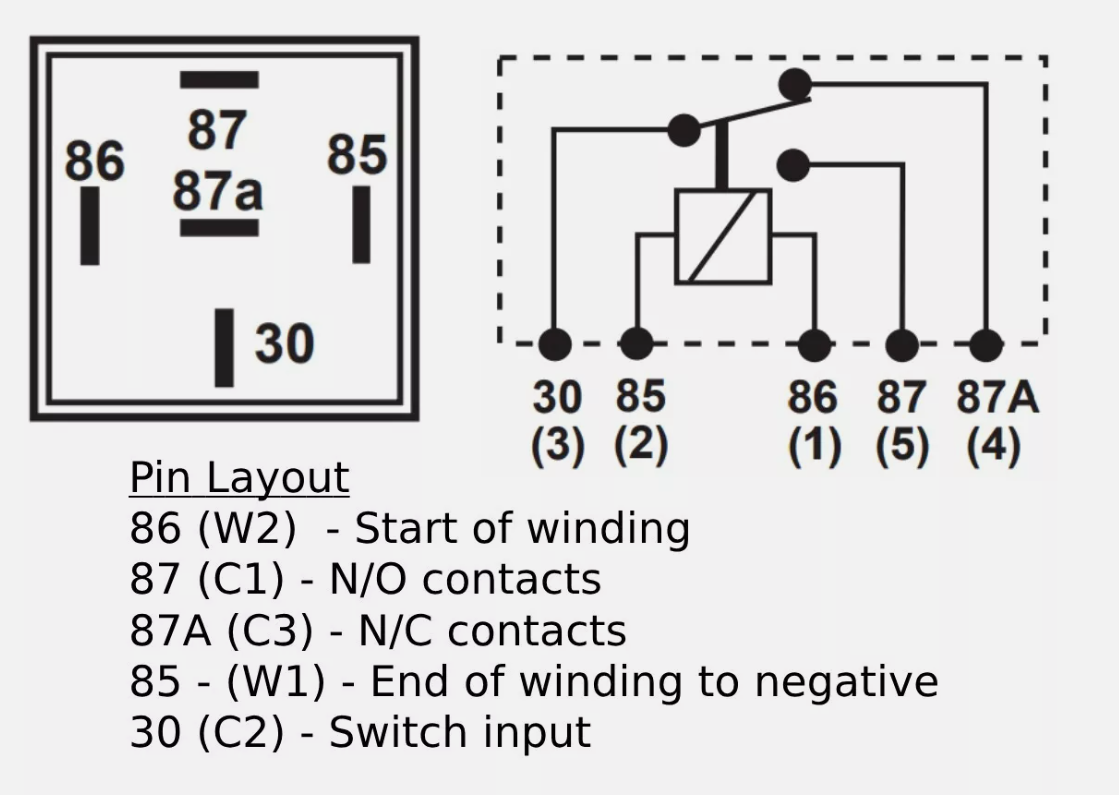 86

87
87a

85

30

30 (3)

85 (2)

86 (1)

87 (5)

87A (4)

Pin Layout
86 (W2) - Start of winding
87 (C1) - N/O contacts
87A (C3) - N/C contacts
85 - (W1) - End of winding to negative
30 (C2) - Switch input